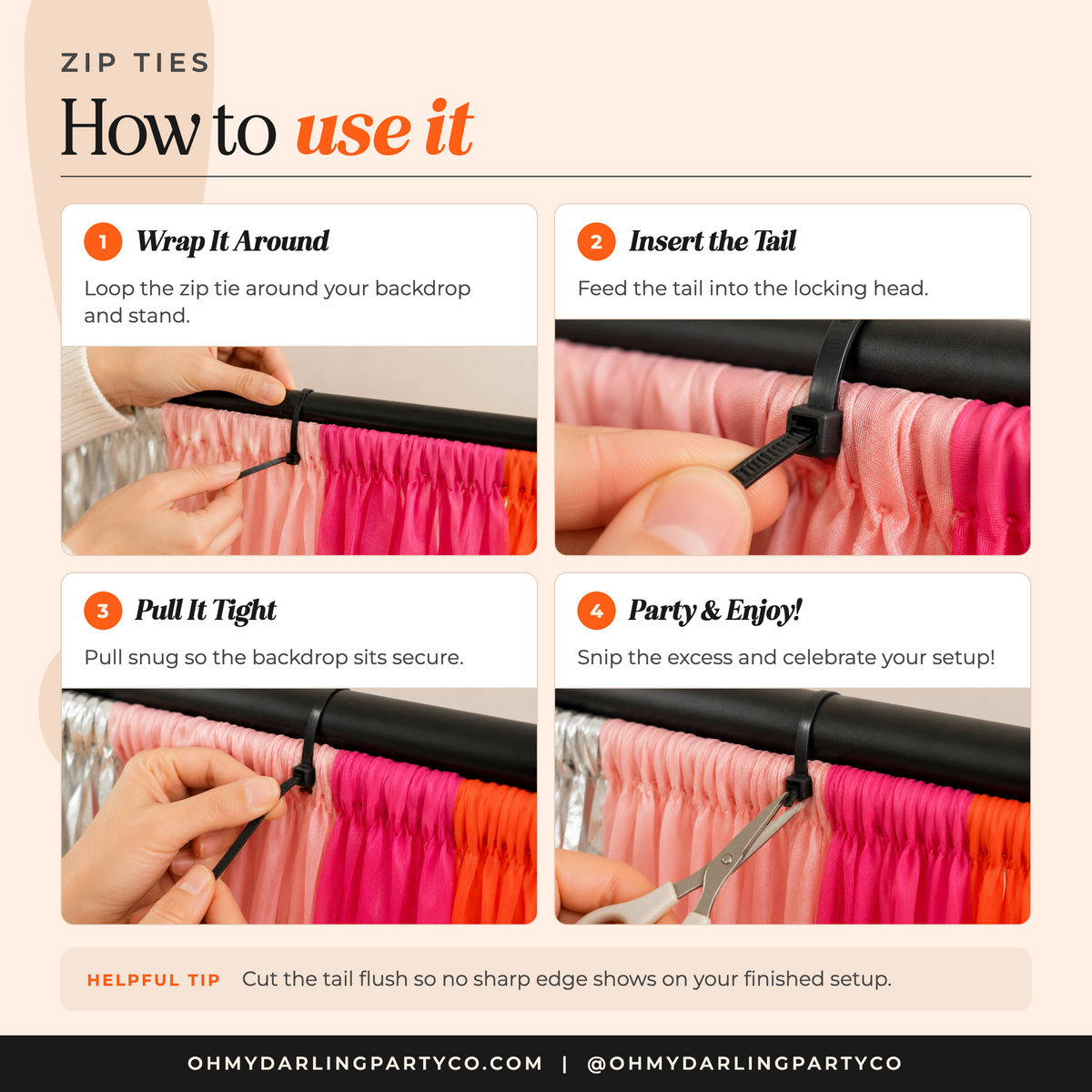 ZIP TIES

How to use it

1 Wrap It Around

Loop the zip tie around your backdrop and stand.

2 Insert the Tail

Feed the tail into the locking head.

3 Pull It Tight

Pull snug so the backdrop sits secure.

4 Party & Enjoy!

Snip the excess and celebrate your setup!

HELPFUL TIP Cut the tail flush so no sharp edge shows on your finished setup.

OHMYDARLINGPARTYCO.COM | @OHMYDARLINGPARTYCO