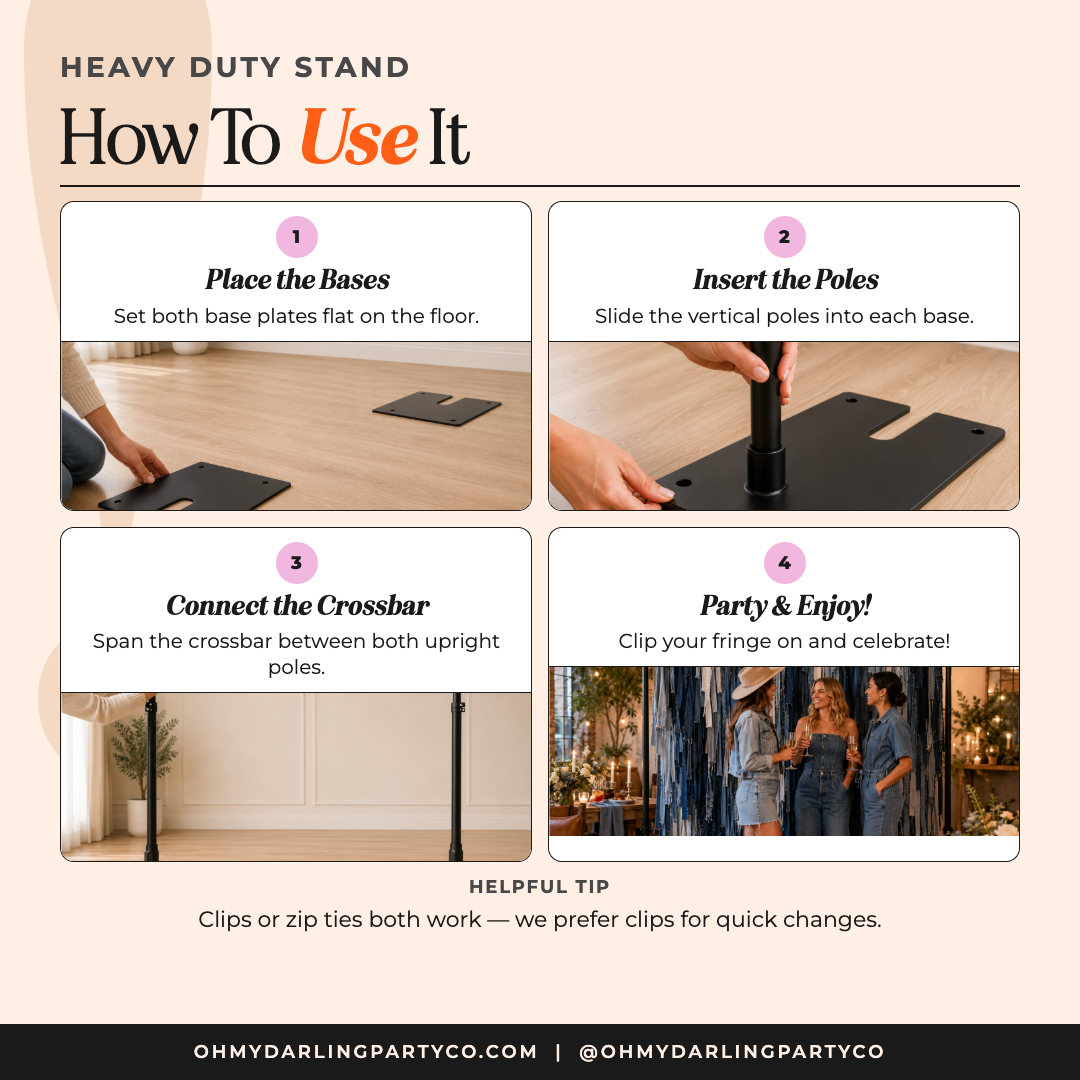 HEAVY DUTY STAND

How To Use It

1

Place the Bases

Set both base plates flat on the floor.

2

Insert the Poles

Slide the vertical poles into each base.

3

Connect the Crossbar

Span the crossbar between both upright poles.

4

Party & Enjoy!

Clip your fringe on and celebrate!

HELPFUL TIP

Clips or zip ties both work — we prefer clips for quick changes.

OHMYDARLINGPARTYCO.COM | @OHMYDARLINGPARTYCO